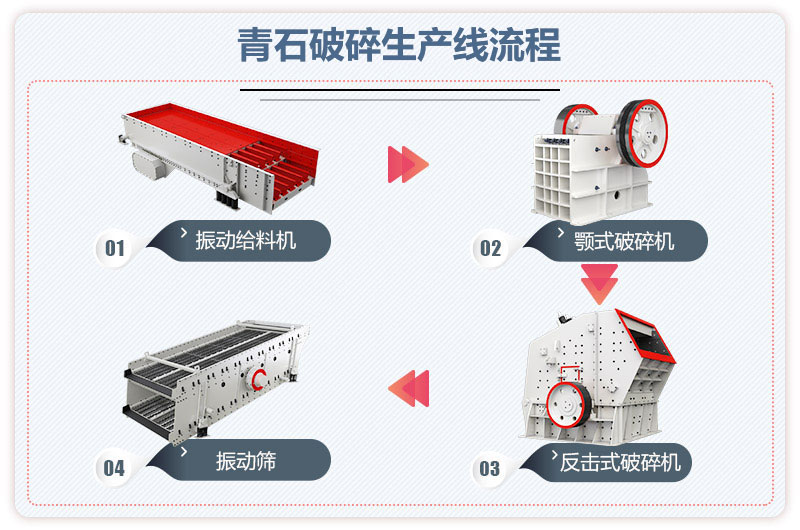 青石破碎生产线流程

01 振动给料机

02 颚式破碎机

03 反击式破碎机

04 振动筛