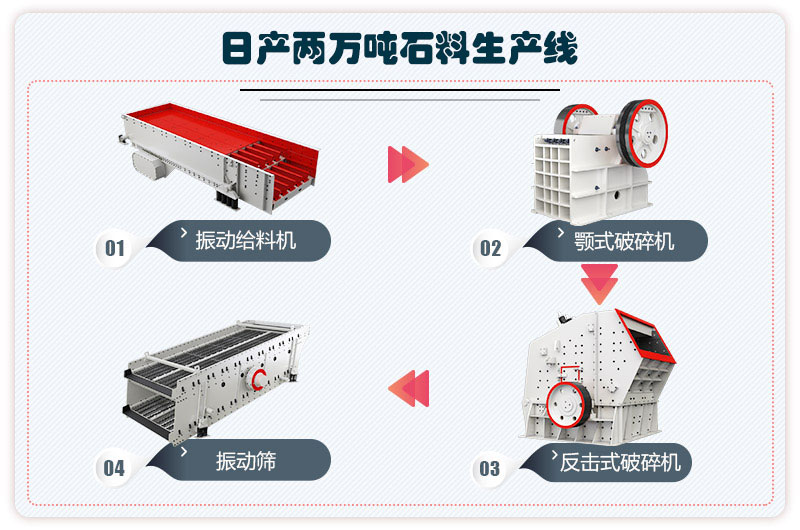 日产两万吨石料生产线

01
振动给料机

02
颚式破碎机

03
反击式破碎机

04
振动筛